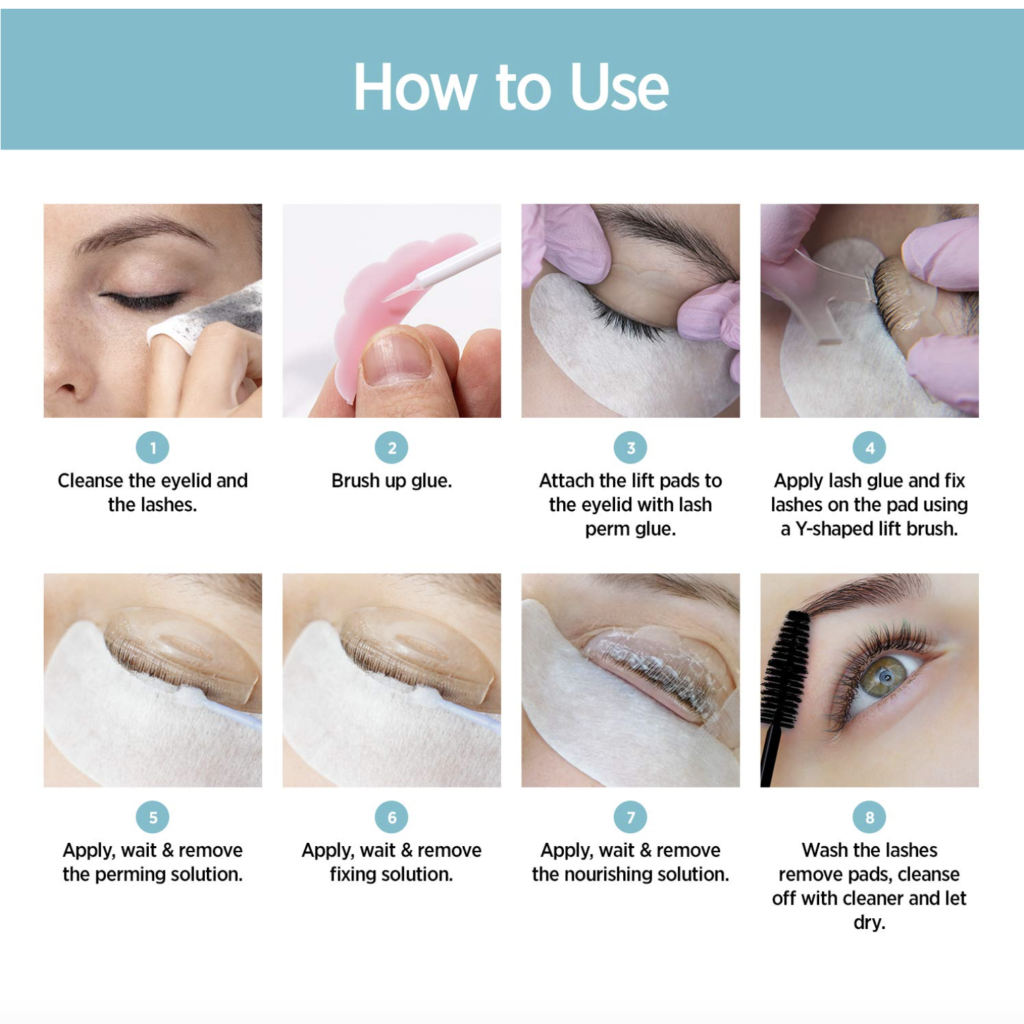 How to Use

1
Cleanse the eyelid and the lashes.

2
Brush up glue.

3
Attach the lift pads to the eyelid with lash perm glue.

4
Apply lash glue and fix lashes on the pad using a Y-shaped lift brush.

5
Apply, wait & remove the perming solution.

6
Apply, wait & remove fixing solution.

7
Apply, wait & remove the nourishing solution.

8
Wash the lashes remove pads, cleanse off with cleaner and let dry.